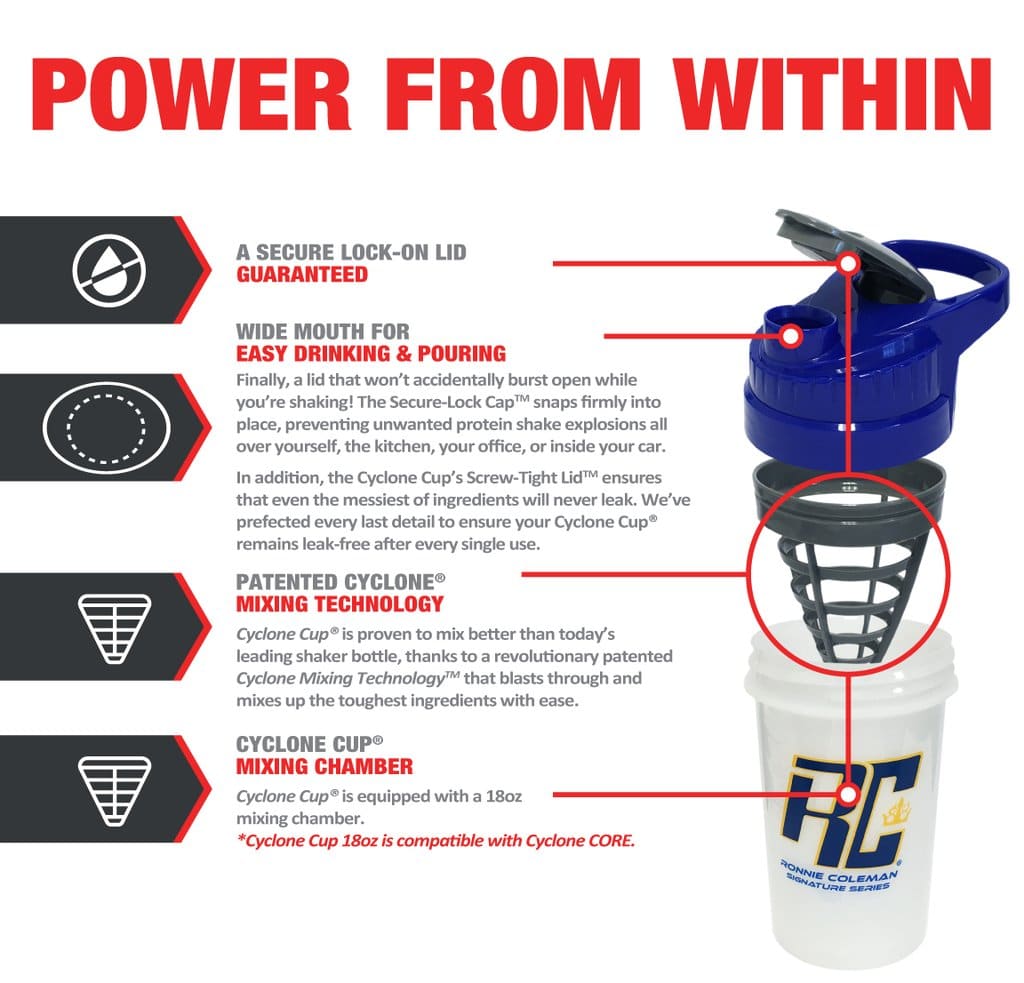 POWER FROM WITHIN

A SECURE LOCK-ON LID
GUARANTEED

WIDE MOUTH FOR
EASY DRINKING & POURING

Finally, a lid that won't accidentally burst open while you're shaking! The Secure-Lock Cap™ snaps firmly into place, preventing unwanted protein shake explosions all over yourself, the kitchen, your office, or inside your car.

In addition, the Cyclone Cup's Screw-Tight Lid™ ensures that even the messiest of ingredients will never leak. We've prefected every last detail to ensure your Cyclone Cup® remains leak-free after every single use.

PATENTED CYCLONE®
MIXING TECHNOLOGY

Cyclone Cup® is proven to mix better than today's leading shaker bottle, thanks to a revolutionary patented Cyclone Mixing Technology™ that blasts through and mixes up the toughest ingredients with ease.

CYCLONE CUP®
MIXING CHAMBER

Cyclone Cup® is equipped with a 18oz mixing chamber.
*Cyclone Cup 18oz is compatible with Cyclone CORE.

RC
RONNIE COLEMAN®
SIGNATURE SERIES